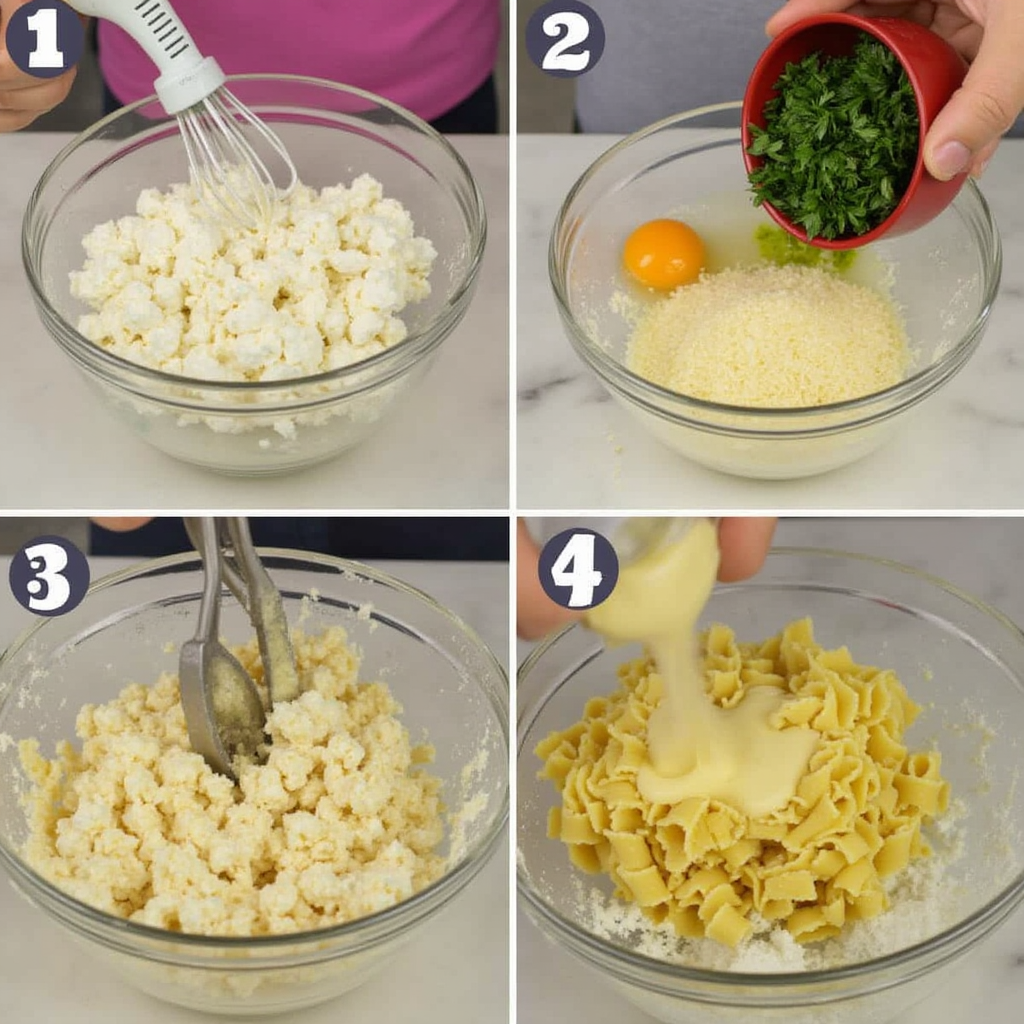 1

2

3

4